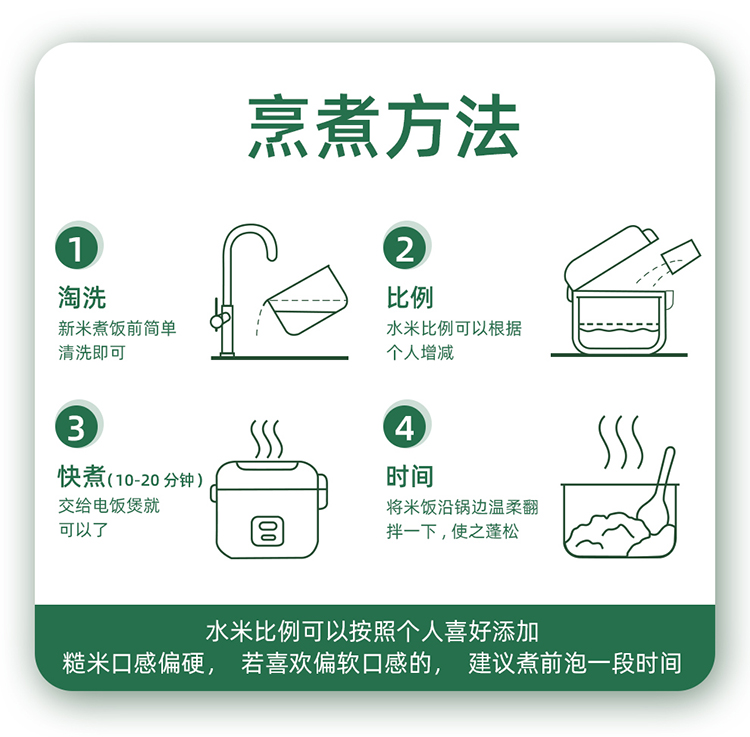 烹煮方法

1
淘洗
新米煮饭前简单清洗即可

2
比例
水米比例可以根据个人增减

3
快煮(10-20 分钟)
交给电饭煲就可以了

4
时间
将米饭沿锅边温柔翻拌一下，使之蓬松

水米比例可以按照个人喜好添加
糙米口感偏硬， 若喜欢偏软口感的， 建议煮前泡一段时间