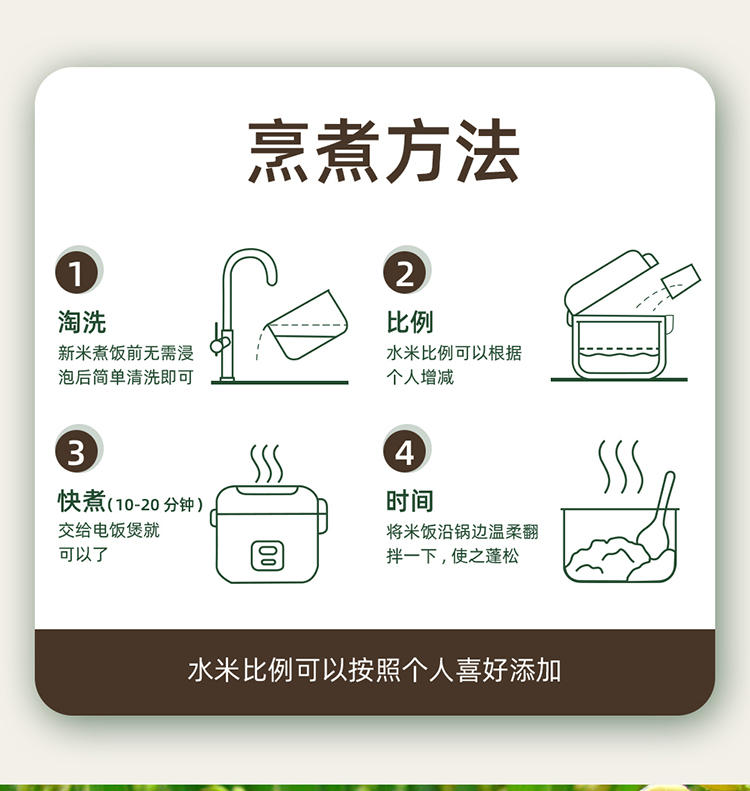 烹煮方法

1
淘洗
新米煮饭前无需浸泡后简单清洗即可

2
比例
水米比例可以根据个人增减

3
快煮(10-20 分钟)
交给电饭煲就可以了

4
时间
将米饭沿锅边温柔翻拌一下，使之蓬松

水米比例可以按照个人喜好添加