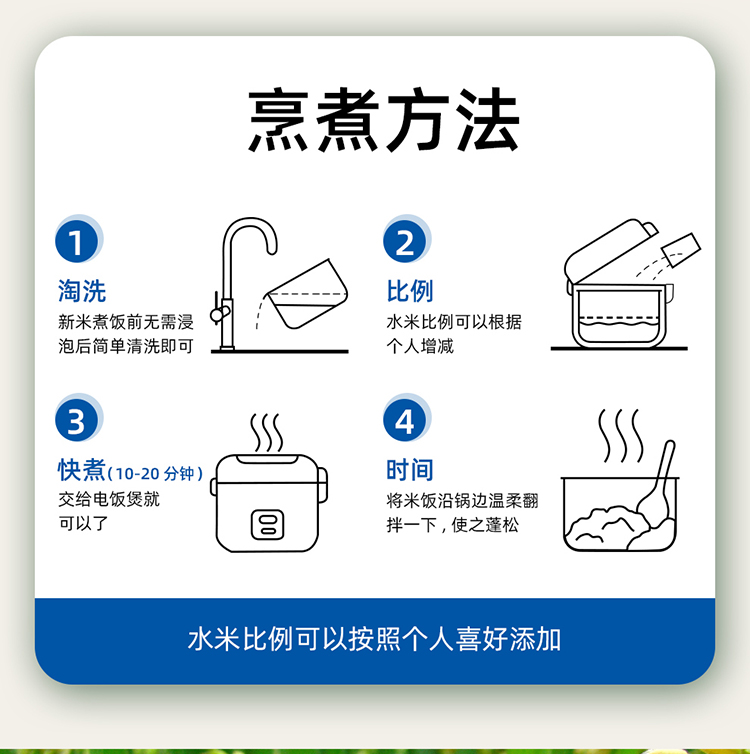 烹煮方法

1
淘洗
新米煮饭前无需浸泡后简单清洗即可

2
比例
水米比例可以根据个人增减

3
快煮(10-20 分钟)
交给电饭煲就可以了

4
时间
将米饭沿锅边温柔翻拌一下，使之蓬松

水米比例可以按照个人喜好添加