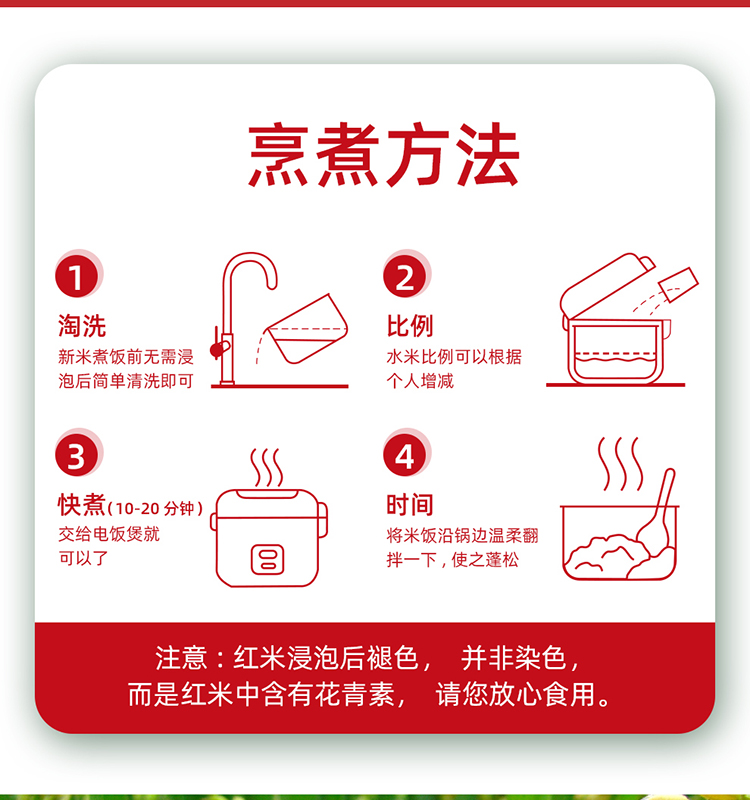 烹煮方法

1
淘洗
新米煮饭前无需浸泡后简单清洗即可

2
比例
水米比例可以根据个人增减

3
快煮（10-20 分钟）
交给电饭煲就可以了

4
时间
将米饭沿锅边温柔翻拌一下，使之蓬松

注意：红米浸泡后褪色， 并非染色，
而是红米中含有花青素， 请您放心食用。