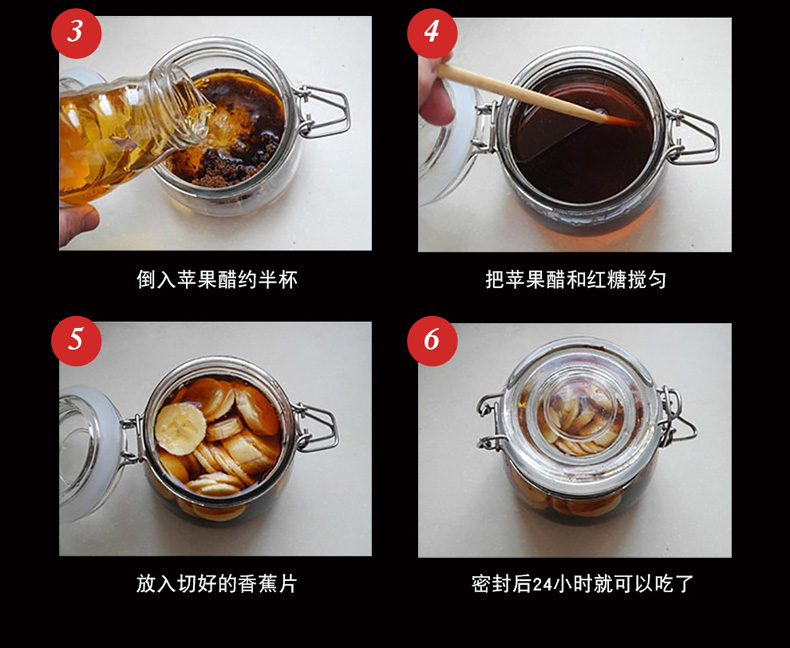 3

倒入苹果醋约半杯

4

把苹果醋和红糖搅匀

5

放入切好的香蕉片

6

密封后24小时就可以吃了